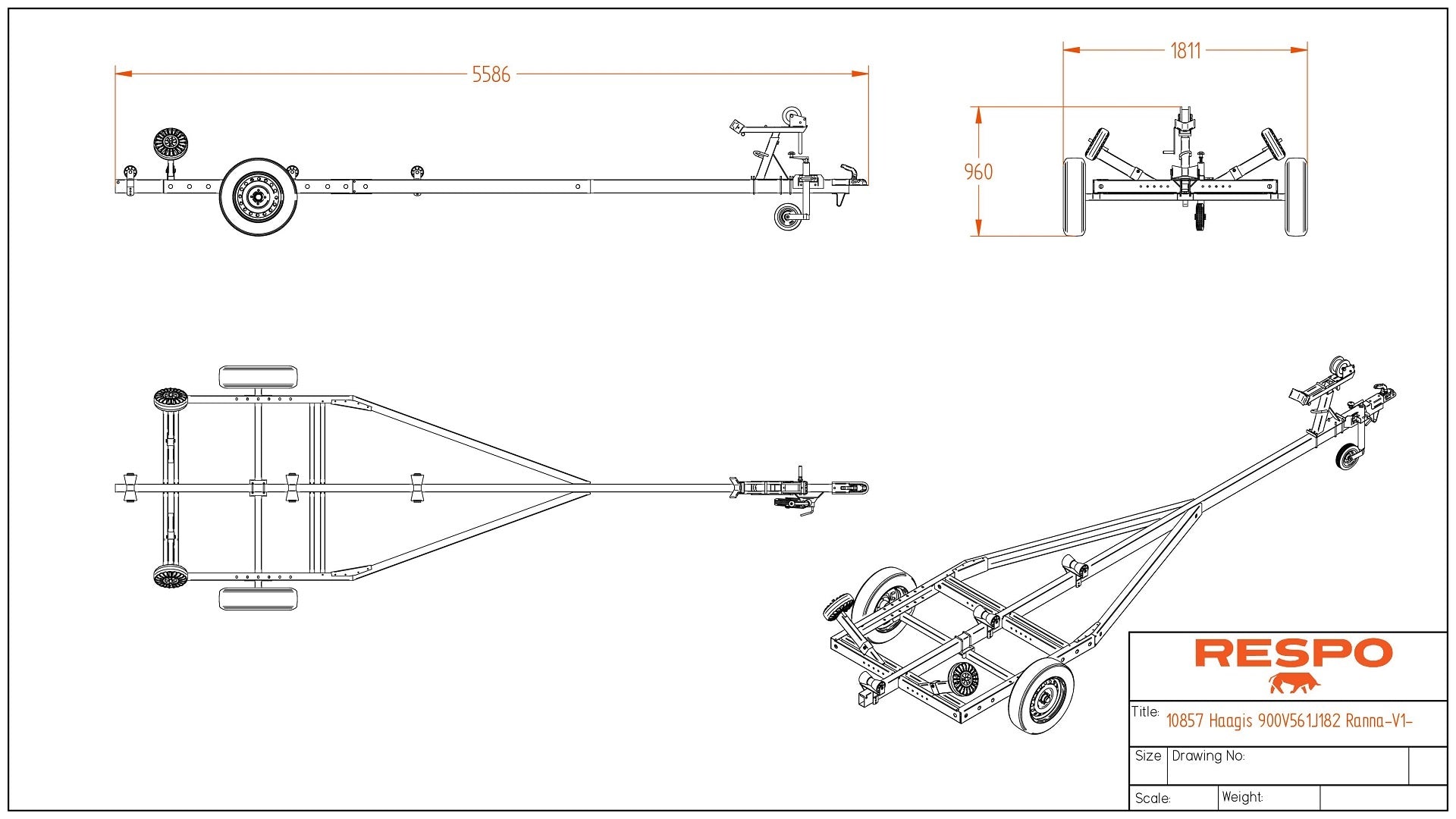 5586

1811

960

RESPO

Title: 10857 Haagis 900V561J182 Ranna-V1-

Size Drawing No:

Scale: Weight: